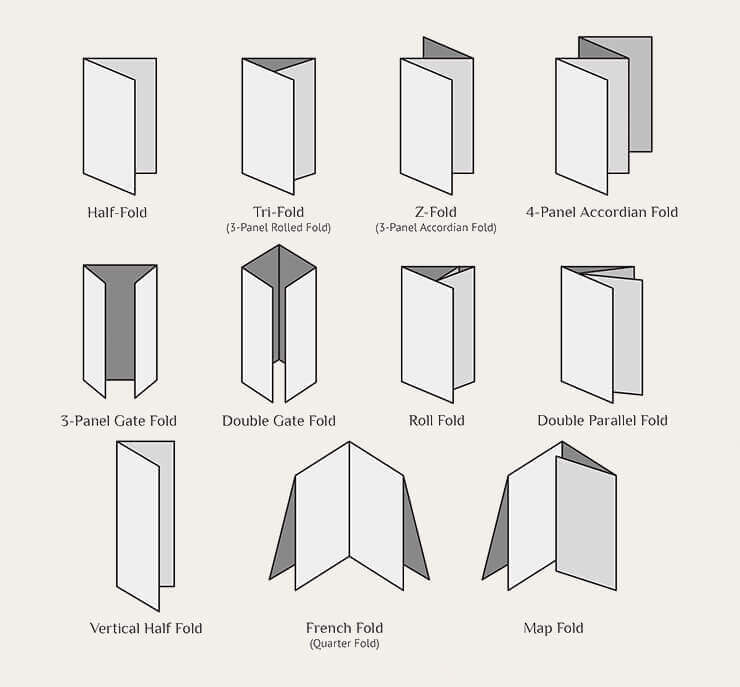 Half-Fold

Tri-Fold
(3-Panel Rolled Fold)

Z-Fold
(3-Panel Accordian Fold)

4-Panel Accordian Fold

3-Panel Gate Fold

Double Gate Fold

Roll Fold

Double Parallel Fold

Vertical Half Fold

French Fold
(Quarter Fold)

Map Fold